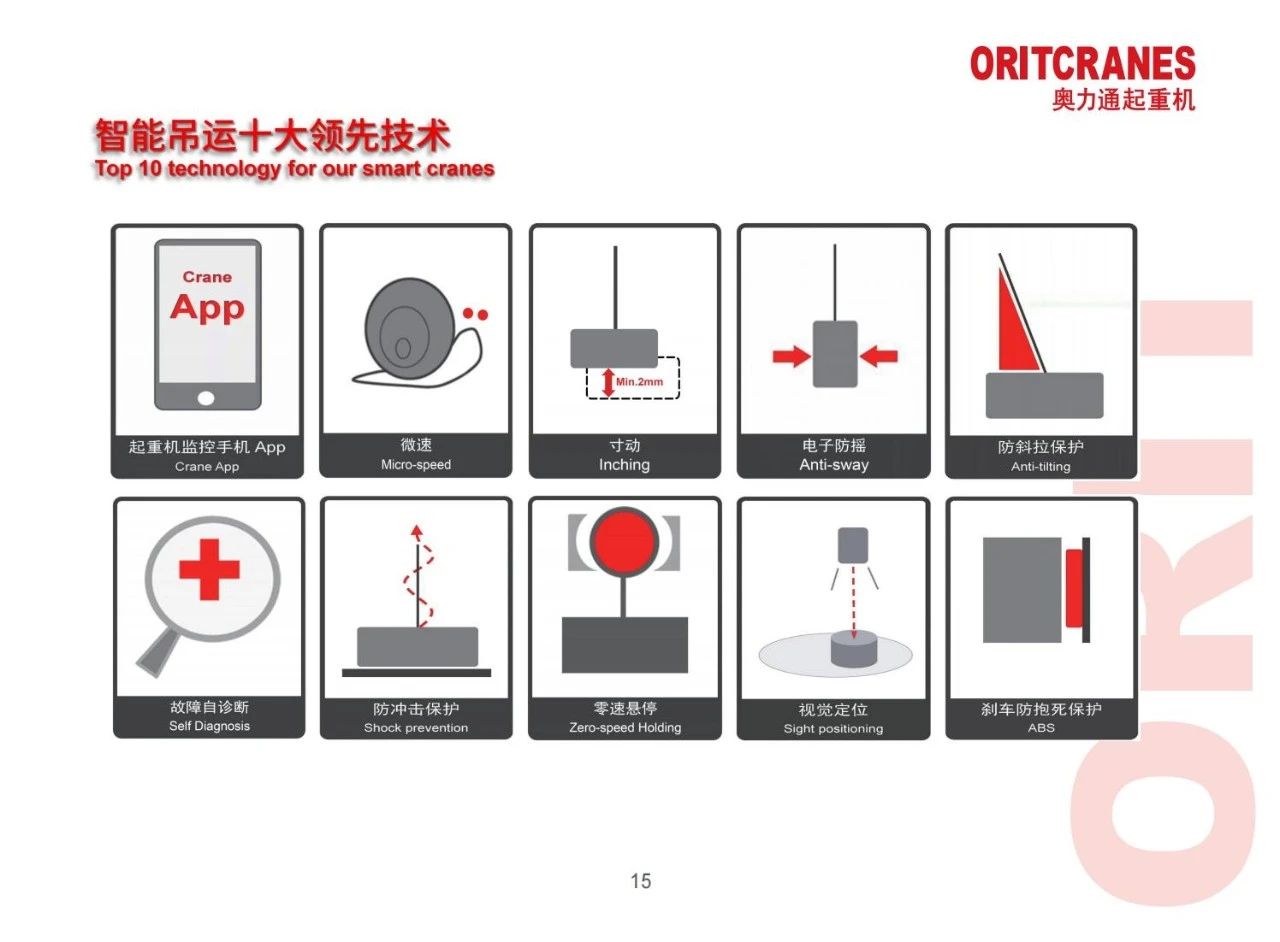 ORITCRANES
奥力通起重机

智能吊运十大领先技术
Top 10 technology for our smart cranes

Crane
App
起重机监控手机 App
Crane App

微速
Micro-speed

Min.2mm
寸动
Inching

电子防摇
Anti-sway

防斜拉保护
Anti-tilting

故障自诊断
Self Diagnosis

防冲击保护
Shock prevention

零速悬停
Zero-speed Holding

视觉定位
Sight positioning

刹车防抱死保护
ABS

ORIT

15